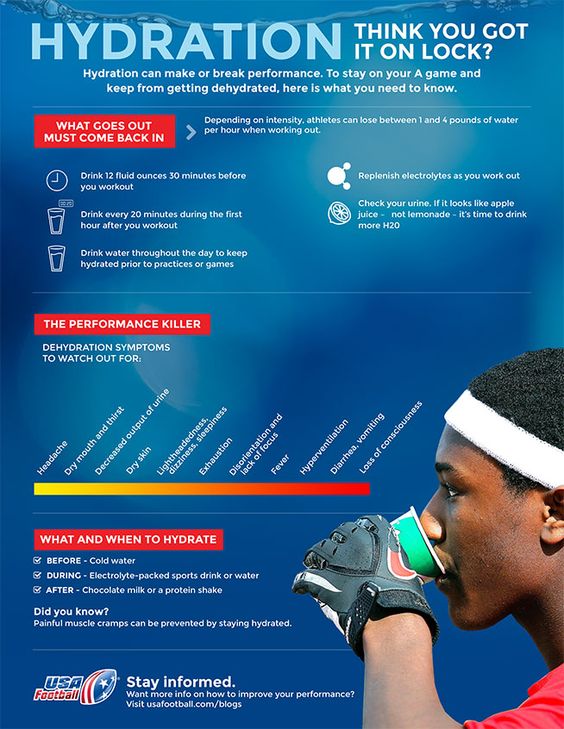 HYDRATION THINK YOU GOT IT ON LOCK?

Hydration can make or break performance. To stay on your A game and keep from getting dehydrated, here is what you need to know.

WHAT GOES OUT MUST COME BACK IN

Depending on intensity, athletes can lose between 1 and 4 pounds of water per hour when working out.

Drink 12 fluid ounces 30 minutes before you workout

Drink every 20 minutes during the first hour after you workout

Drink water throughout the day to keep hydrated prior to practices or games

Replenish electrolytes as you work out

Check your urine. If it looks like apple juice – not lemonade – it's time to drink more H20

THE PERFORMANCE KILLER

DEHYDRATION SYMPTOMS TO WATCH OUT FOR:

Headache
Dry mouth and thirst
Decreased output of urine
Dry skin
Lightheadedness, dizziness, sleepiness
Exhaustion
Disorientation and lack of focus
Fever
Hyperventilation
Diarrhea, vomiting
Loss of consciousness

WHAT AND WHEN TO HYDRATE

BEFORE - Cold water
DURING - Electrolyte-packed sports drink or water
AFTER - Chocolate milk or a protein shake

Did you know?
Painful muscle cramps can be prevented by staying hydrated.

USA Football

Stay informed.
Want more info on how to improve your performance?
Visit usafootball.com/blogs